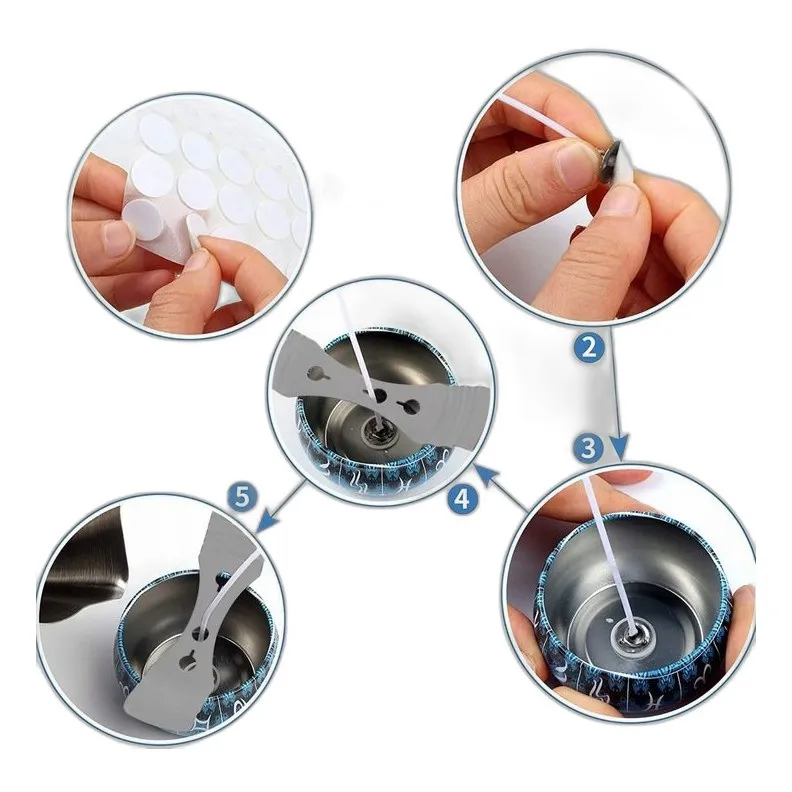 2
3
4
5